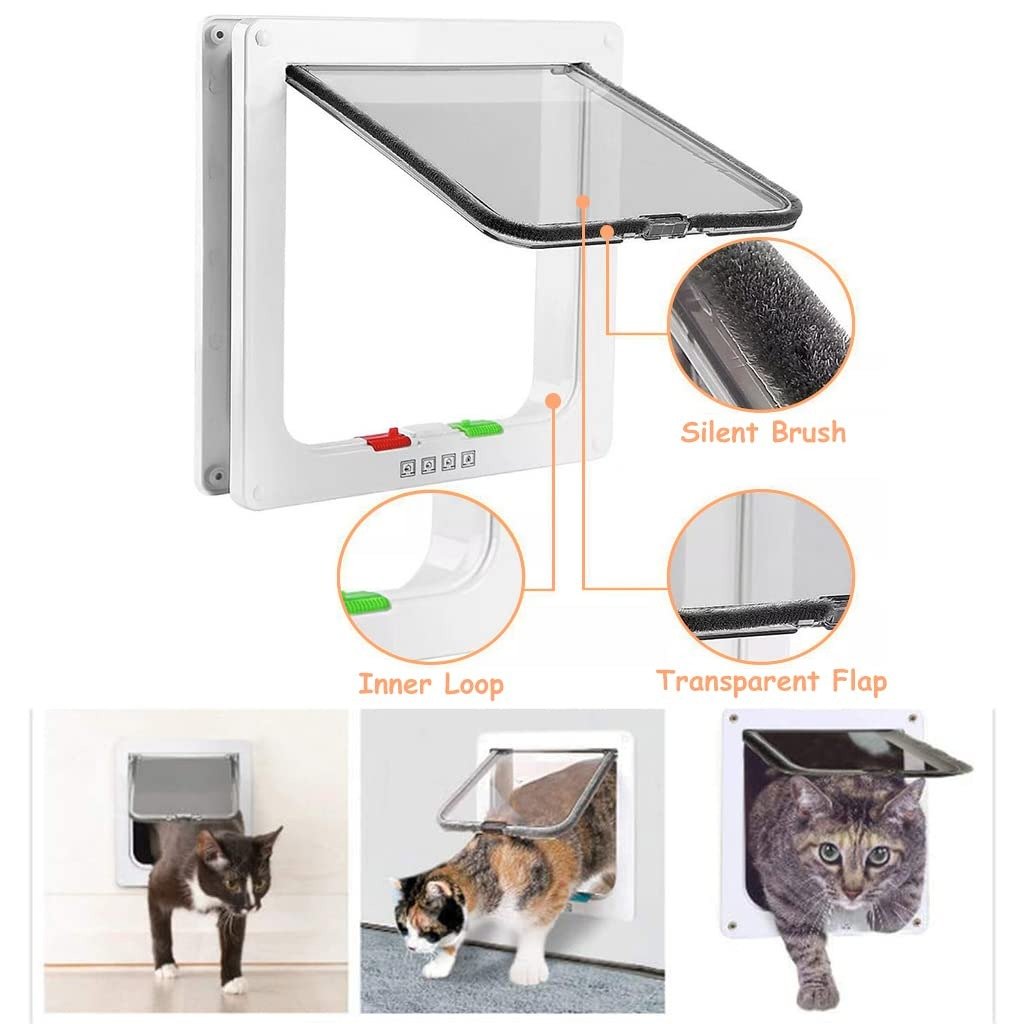 Silent Brush

Inner Loop

Transparent Flap